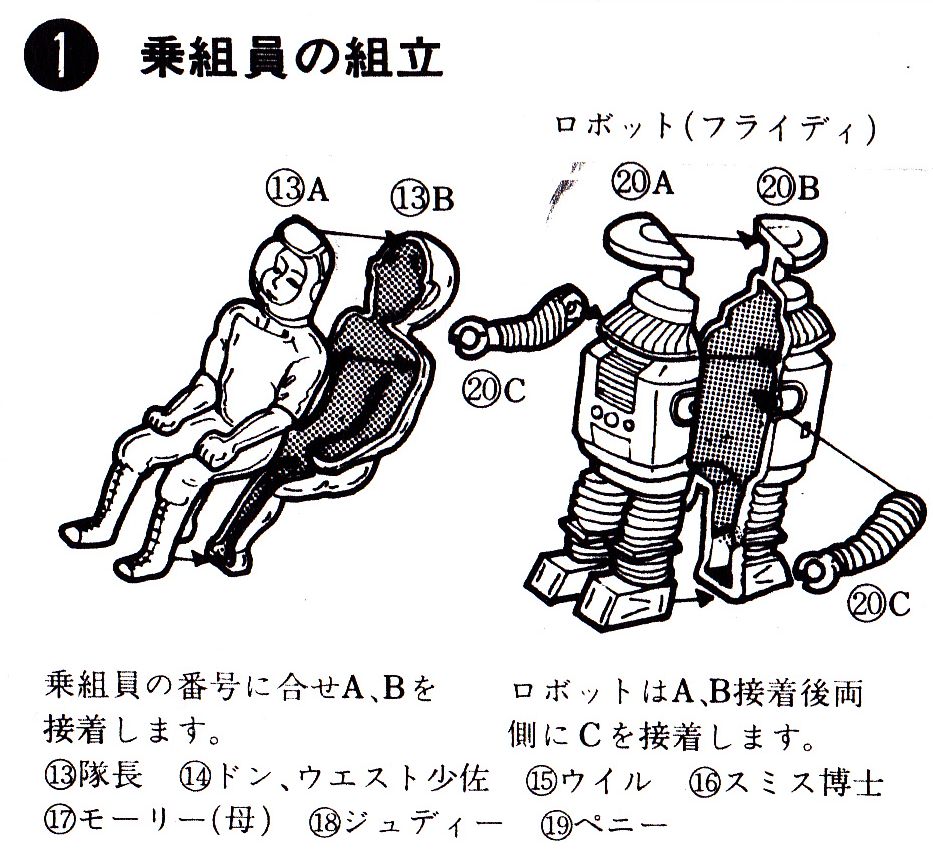 ❶ 乗組員の組立

ロボット(フライディ)

⑬A ⑬B

⑳A ⑳B

⑳C

⑳C

乗組員の番号に合せA、Bを接着します。

ロボットはA、B接着後両側にCを接着します。

⑬隊長 ⑭ドン、ウエスト少佐 ⑮ウイル ⑯スミス博士 ⑰モーリー(母) ⑱ジュディー ⑲ペニー